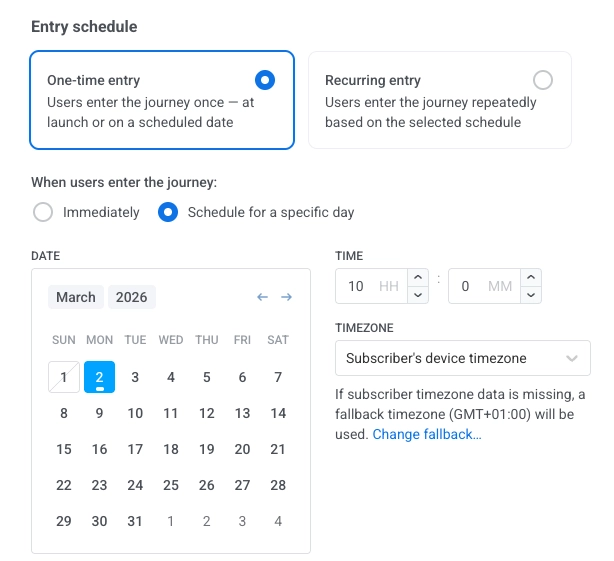 Entry schedule

One-time entry
Users enter the journey once — at launch or on a scheduled date

Recurring entry
Users enter the journey repeatedly based on the selected schedule

When users enter the journey:

Immediately
Schedule for a specific day

DATE

March 2026 ← →

| SUN | MON | TUE | WED | THU | FRI | SAT |
|---|---|---|---|---|---|---|
| 1 | 2 | 3 | 4 | 5 | 6 | 7 |
| 8 | 9 | 10 | 11 | 12 | 13 | 14 |
| 15 | 16 | 17 | 18 | 19 | 20 | 21 |
| 22 | 23 | 24 | 25 | 26 | 27 | 28 |
| 29 | 30 | 31 | 1 | 2 | 3 | 4 |

TIME

10 HH : 0 MM

TIMEZONE

Subscriber's device timezone

If subscriber timezone data is missing, a fallback timezone (GMT+01:00) will be used. Change fallback...